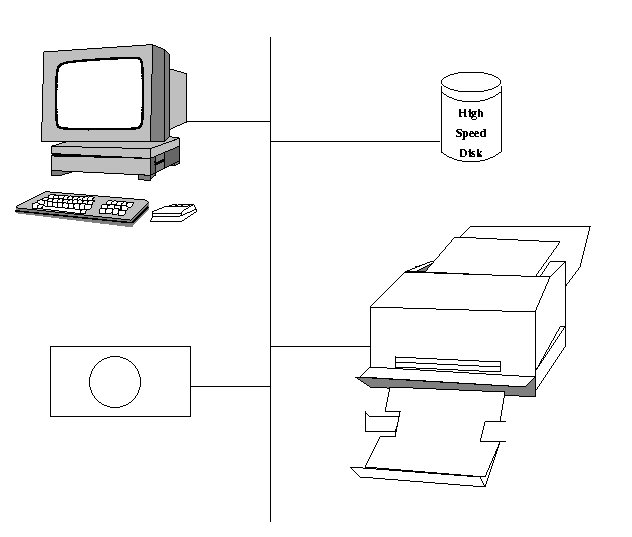 High
Speed
Disk